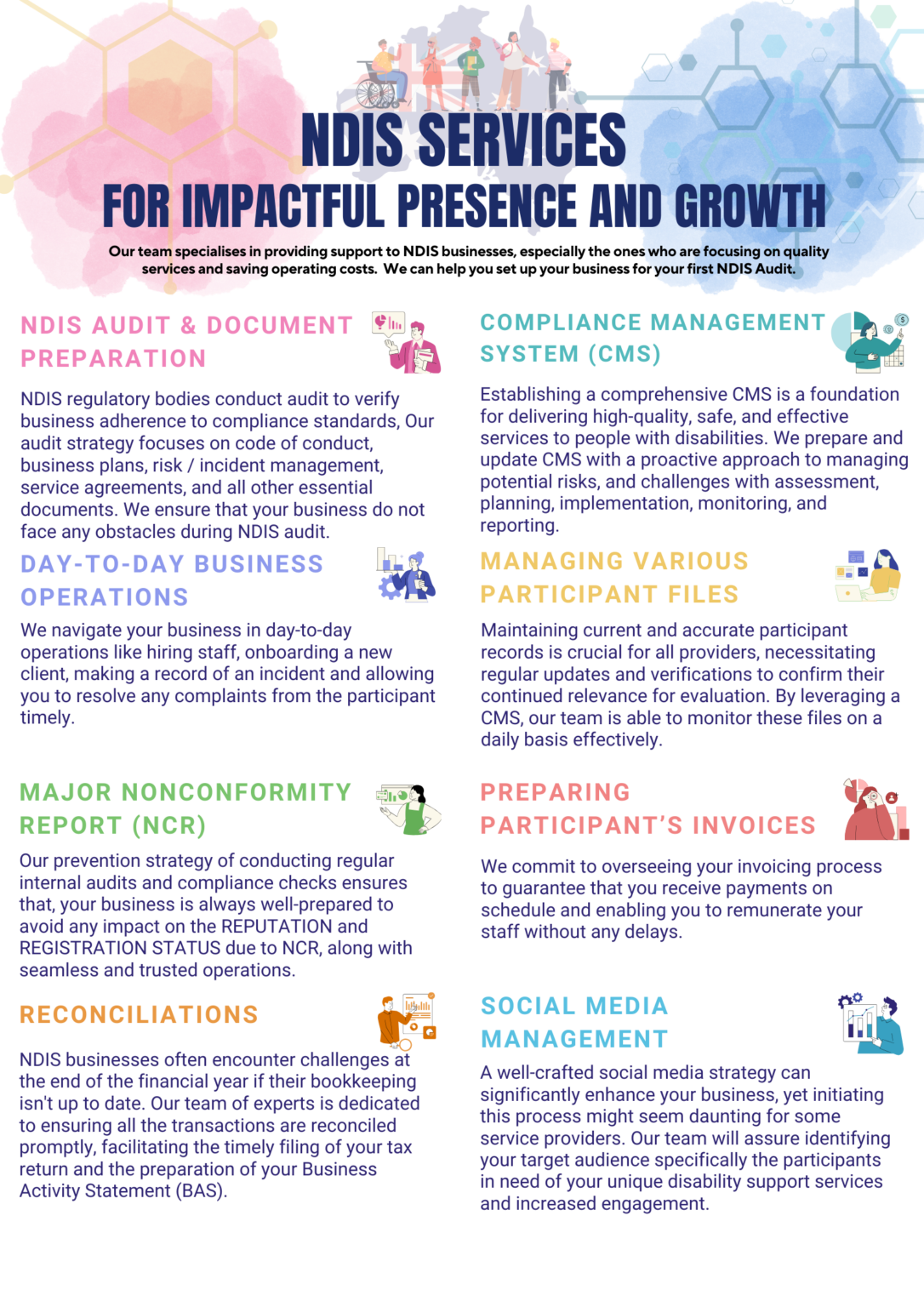 NDIS SERVICES
FOR IMPACTFUL PRESENCE AND GROWTH

Our team specialises in providing support to NDIS businesses, especially the ones who are focusing on quality services and saving operating costs. We can help you set up your business for your first NDIS Audit.

NDIS AUDIT & DOCUMENT PREPARATION

NDIS regulatory bodies conduct audit to verify business adherence to compliance standards, Our audit strategy focuses on code of conduct, business plans, risk / incident management, service agreements, and all other essential documents. We ensure that your business do not face any obstacles during NDIS audit.

DAY-TO-DAY BUSINESS OPERATIONS

We navigate your business in day-to-day operations like hiring staff, onboarding a new client, making a record of an incident and allowing you to resolve any complaints from the participant timely.

MAJOR NONCONFORMITY REPORT (NCR)

Our prevention strategy of conducting regular internal audits and compliance checks ensures that, your business is always well-prepared to avoid any impact on the REPUTATION and REGISTRATION STATUS due to NCR, along with seamless and trusted operations.

RECONCILIATIONS

NDIS businesses often encounter challenges at the end of the financial year if their bookkeeping isn't up to date. Our team of experts is dedicated to ensuring all the transactions are reconciled promptly, facilitating the timely filing of your tax return and the preparation of your Business Activity Statement (BAS).

COMPLIANCE MANAGEMENT SYSTEM (CMS)

Establishing a comprehensive CMS is a foundation for delivering high-quality, safe, and effective services to people with disabilities. We prepare and update CMS with a proactive approach to managing potential risks, and challenges with assessment, planning, implementation, monitoring, and reporting.

MANAGING VARIOUS PARTICIPANT FILES

Maintaining current and accurate participant records is crucial for all providers, necessitating regular updates and verifications to confirm their continued relevance for evaluation. By leveraging a CMS, our team is able to monitor these files on a daily basis effectively.

PREPARING PARTICIPANT'S INVOICES

We commit to overseeing your invoicing process to guarantee that you receive payments on schedule and enabling you to remunerate your staff without any delays.

SOCIAL MEDIA MANAGEMENT

A well-crafted social media strategy can significantly enhance your business, yet initiating this process might seem daunting for some service providers. Our team will assure identifying your target audience specifically the participants in need of your unique disability support services and increased engagement.